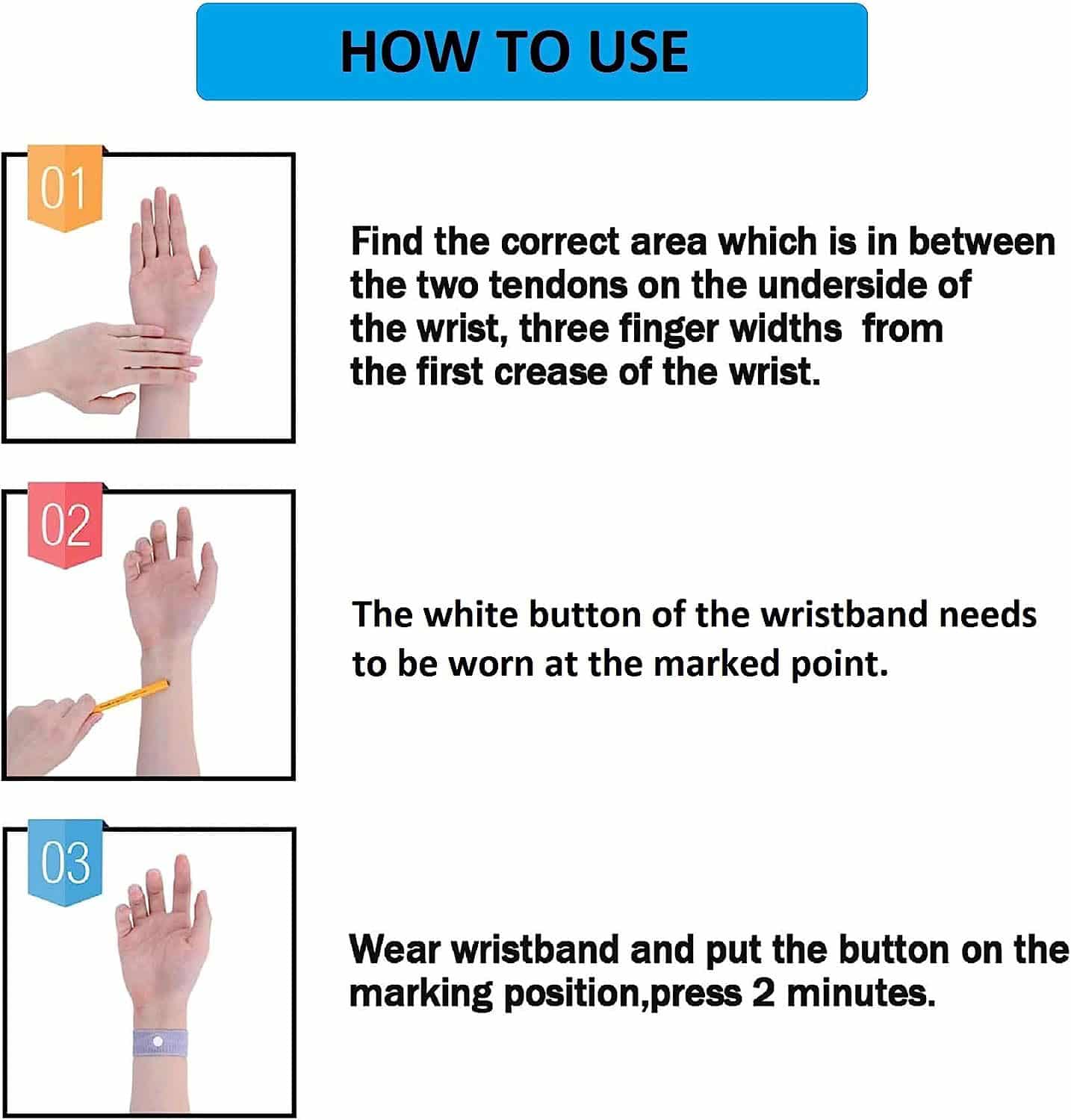 HOW TO USE

01

Find the correct area which is in between the two tendons on the underside of the wrist, three finger widths from the first crease of the wrist.

02

The white button of the wristband needs to be worn at the marked point.

03

Wear wristband and put the button on the marking position,press 2 minutes.